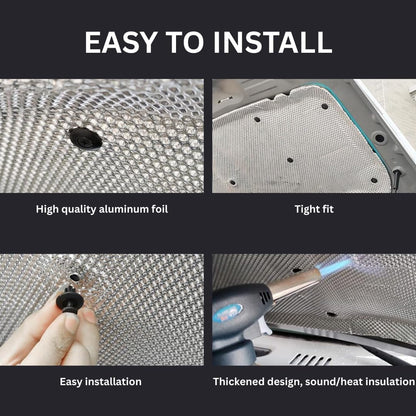 EASY TO INSTALL

High quality aluminum foil

Tight fit

Easy installation

Thickened design, sound/heat insulation